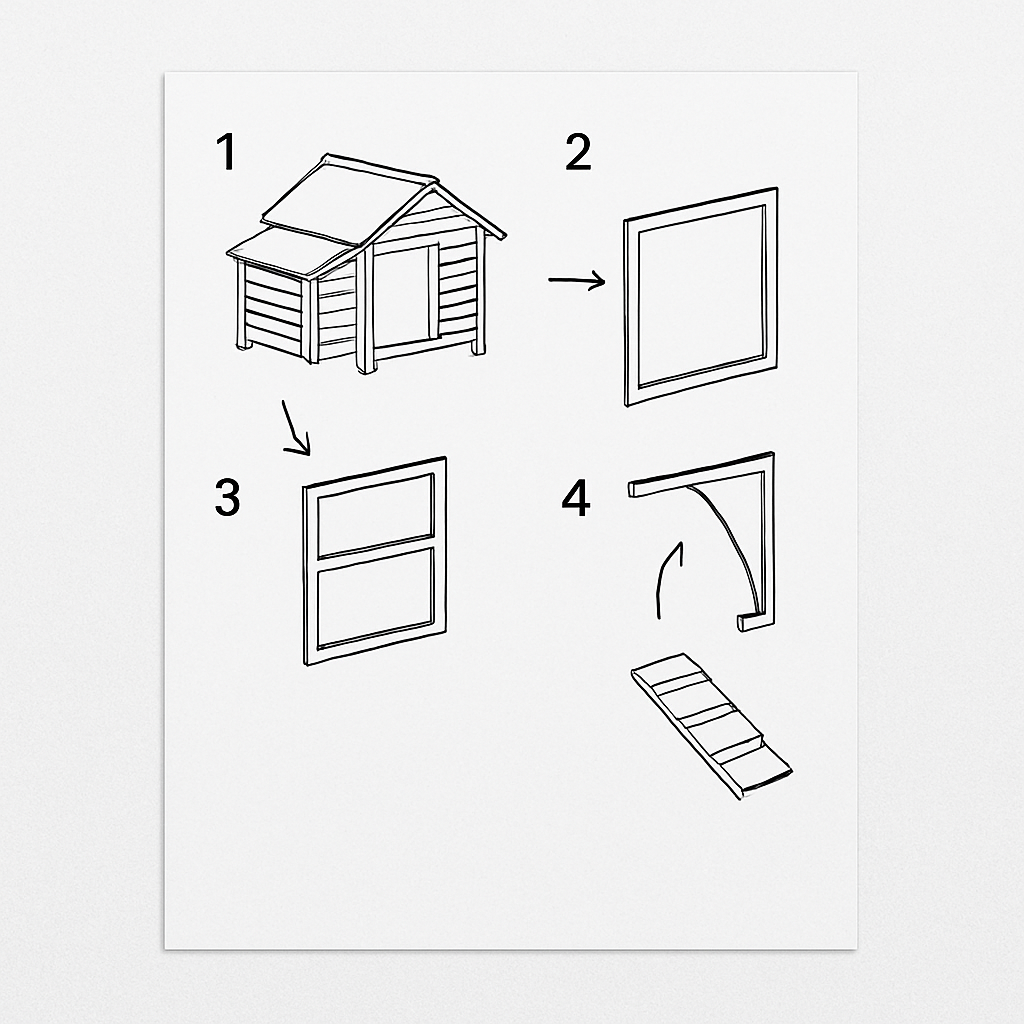 1

2

3

4