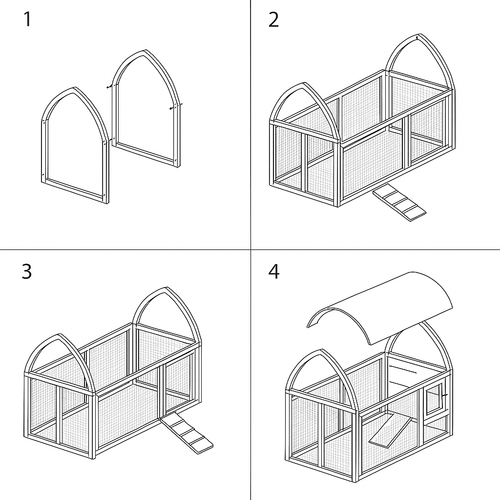 1

2

3

4