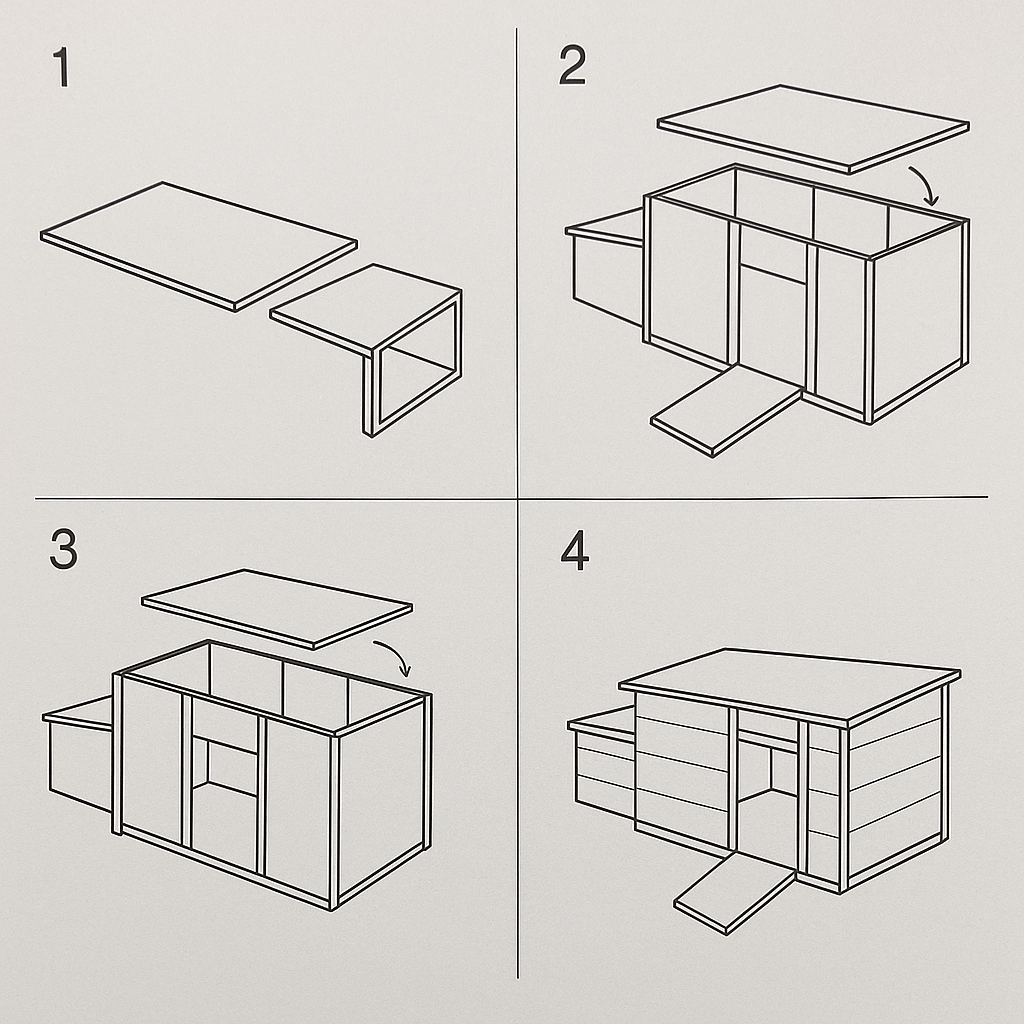 1

2

3

4