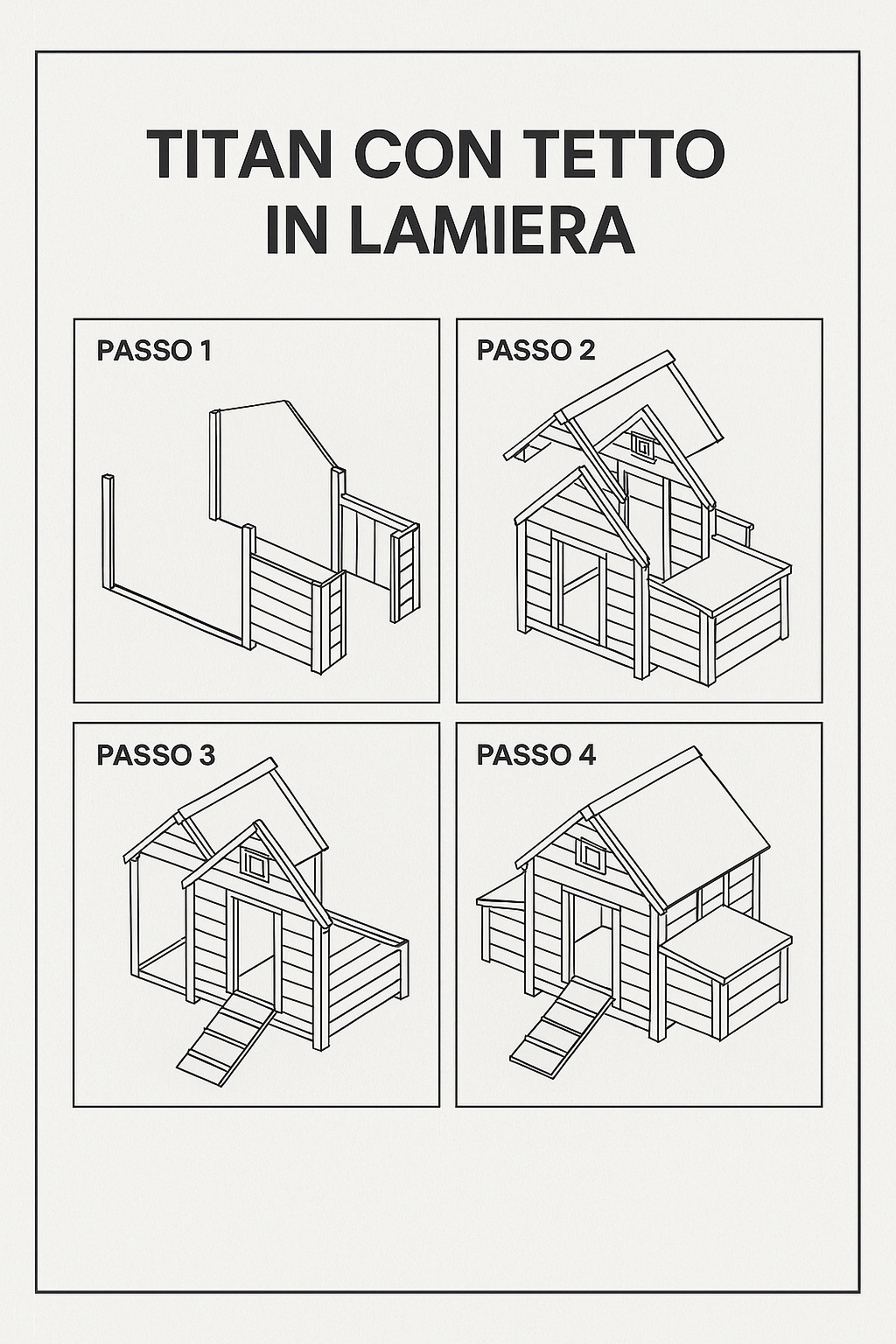 TITAN CON TETTO IN LAMIERA

PASSO 1

PASSO 2

PASSO 3

PASSO 4